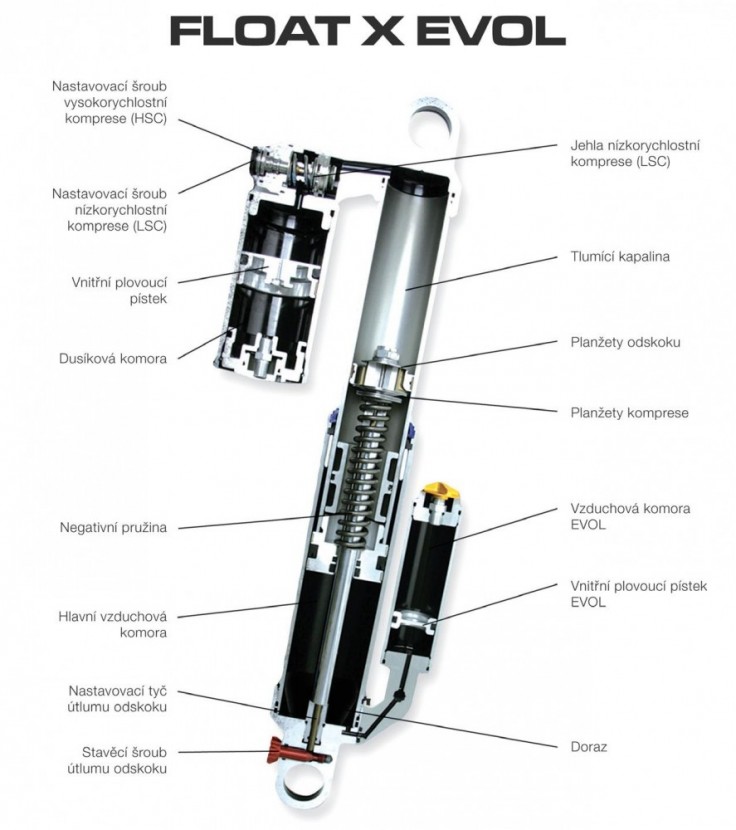 FLOAT X EVOL

Nastavovací šroub vysokorychlostní komprese (HSC)

Nastavovací šroub nízkorychlostní komprese (LSC)

Vnitřní plovoucí pístek

Dusíková komora

Negativní pružina

Hlavní vzduchová komora

Nastavovací tyč útlumu odskoku

Stavěcí šroub útlumu odskoku

Jehla nízkorychlostní komprese (LSC)

Tlumící kapalina

Planžety odskoku

Planžety komprese

Vzduchová komora EVOL

Vnitřní plovoucí pístek EVOL

Doraz